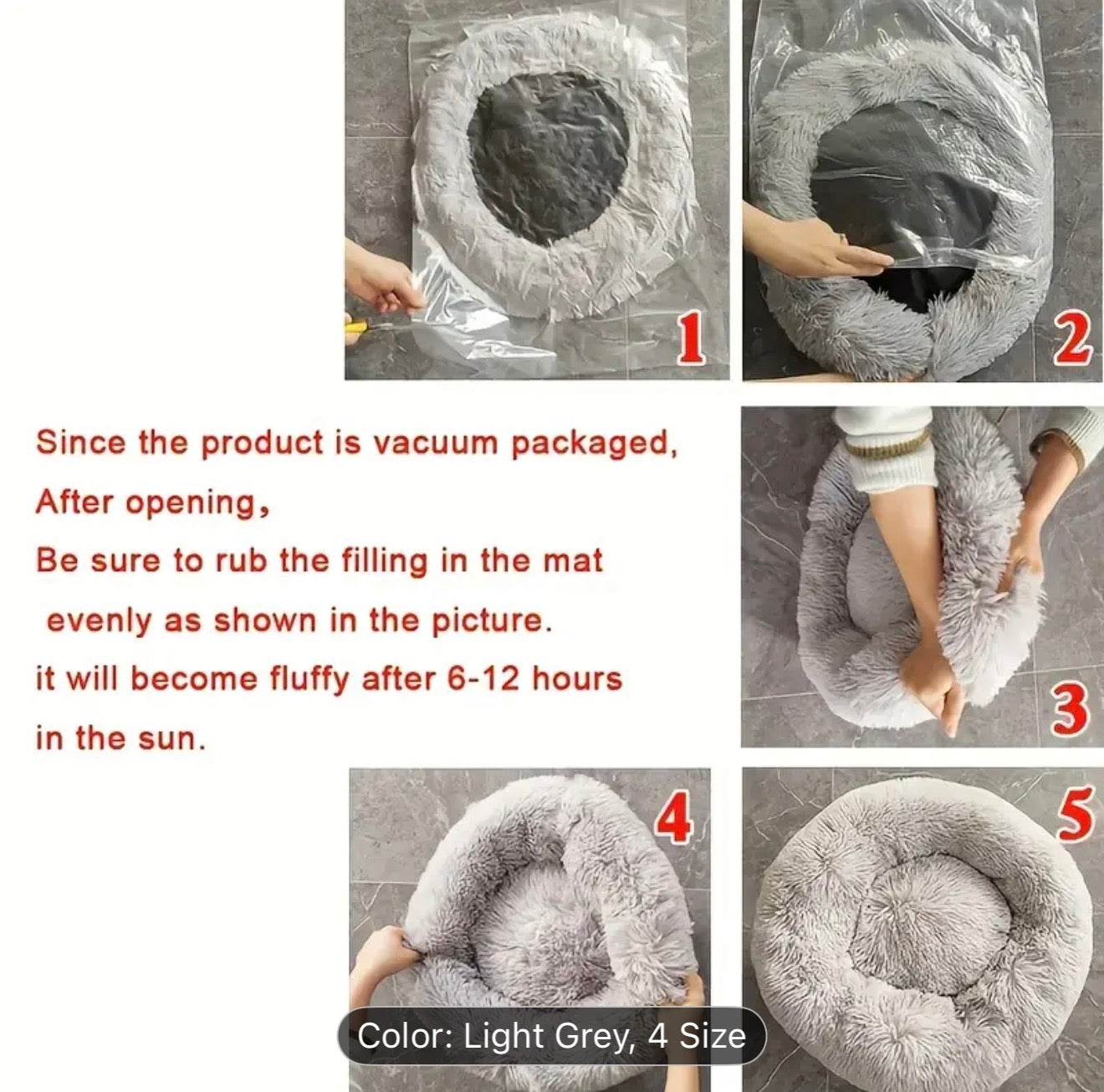 1

2

Since the product is vacuum packaged,
After opening,
Be sure to rub the filling in the mat evenly as shown in the picture.
it will become fluffy after 6-12 hours in the sun.

3

4

5

Color: Light Grey, 4 Size